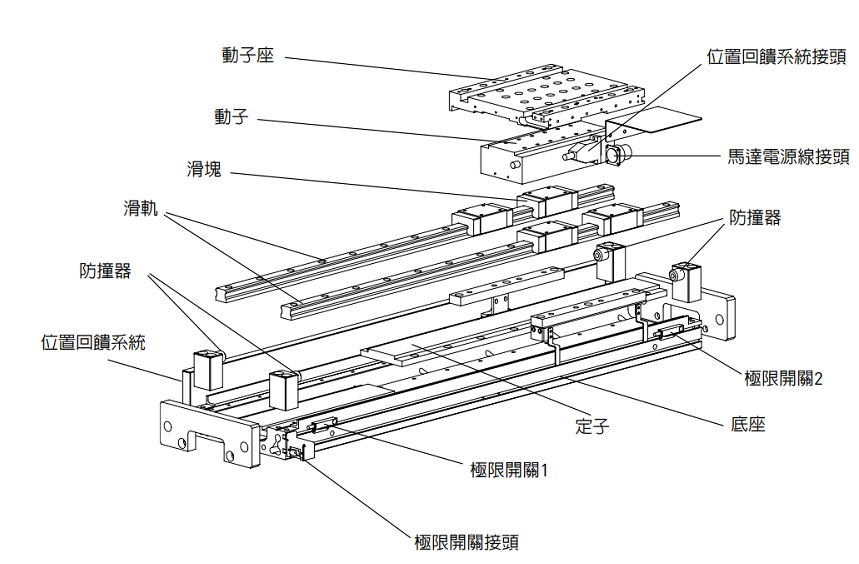 動子座

位置回饋系統接頭

動子

馬達電源線接頭

滑塊

滑軌

防撞器

防撞器

位置回饋系統

極限開關2

定子

底座

極限開關1

極限開關接頭