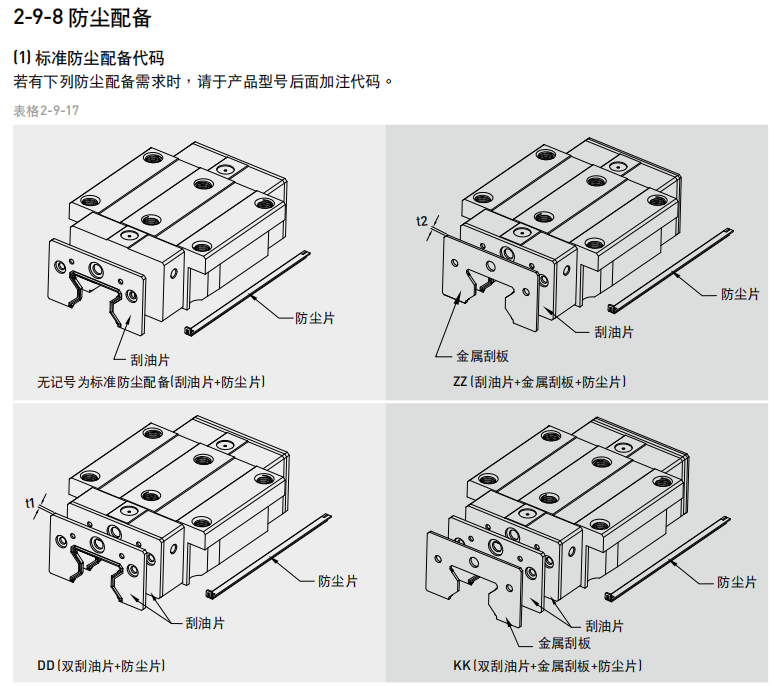 2-9-8 防尘配备

(1) 标准防尘配备代码
若有下列防尘配备需求时，请于产品型号后面加注代码。

表格2-9-17

防尘片
刮油片
无记号为标准防尘配备(刮油片+防尘片)

t2
防尘片
刮油片
金属刮板
ZZ (刮油片+金属刮板+防尘片)

t1
防尘片
刮油片
DD (双刮油片+防尘片)

防尘片
刮油片
金属刮板
KK (双刮油片+金属刮板+防尘片)