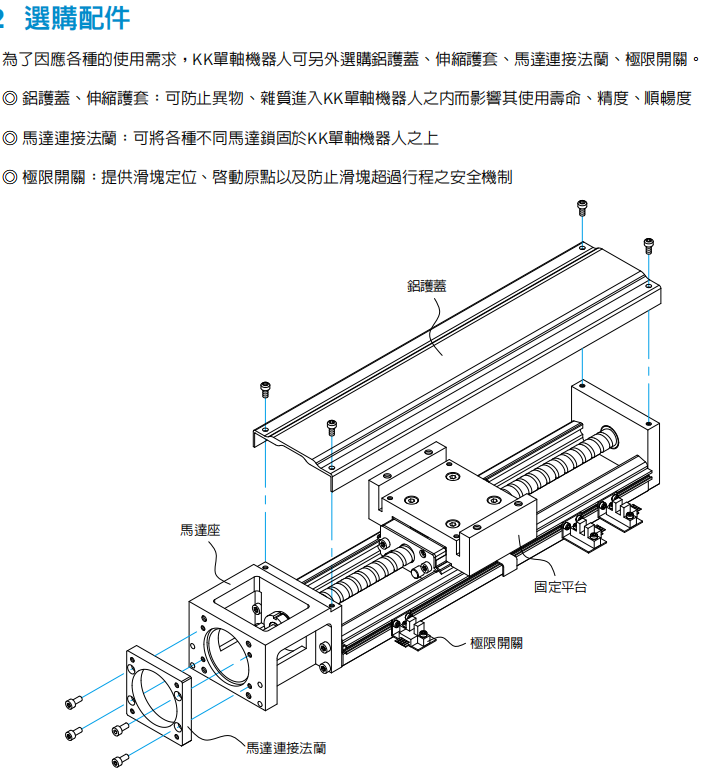 2 選購配件

為了因應各種的使用需求，KK單軸機器人可另外選購鋁護蓋、伸縮護套、馬達連接法蘭、極限開關。

◎ 鋁護蓋、伸縮護套：可防止異物、雜質進入KK單軸機器人之內而影響其使用壽命、精度、順暢度

◎ 馬達連接法蘭：可將各種不同馬達鎖固於KK單軸機器人之上

◎ 極限開關：提供滑塊定位、啓動原點以及防止滑塊超過行程之安全機制

鋁護蓋

馬達座

固定平台

極限開關

馬達連接法蘭