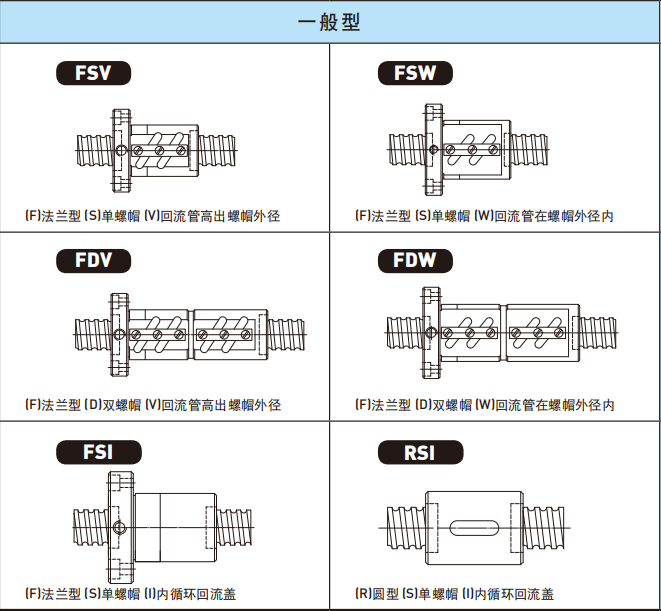 一般型

FSV

(F)法兰型 (S)单螺帽 (V)回流管高出螺帽外径

FSW

(F)法兰型 (S)单螺帽 (W)回流管在螺帽外径内

FDV

(F)法兰型 (D)双螺帽 (V)回流管高出螺帽外径

FDW

(F)法兰型 (D)双螺帽 (W)回流管在螺帽外径内

FSI

(F)法兰型 (S)单螺帽 (I)内循环回流盖

RSI

(R)圆型 (S)单螺帽 (I)内循环回流盖