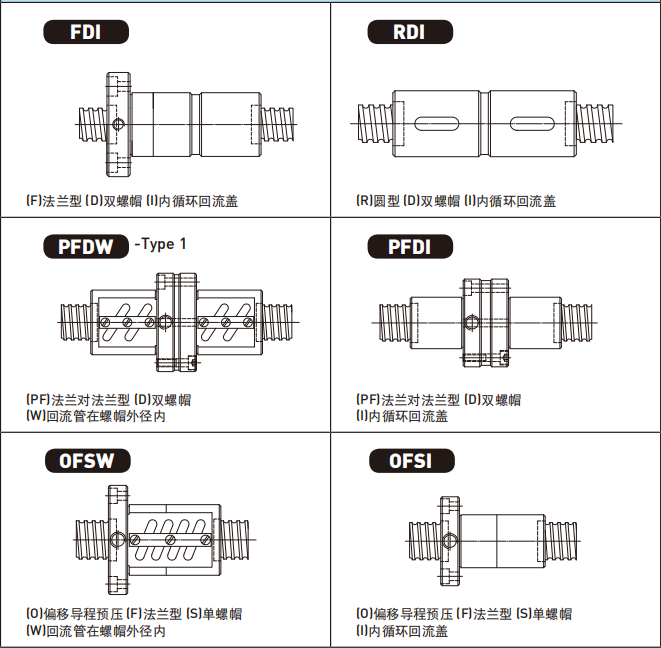 FDI

(F)法兰型 (D)双螺帽 (I)内循环回流盖

RDI

(R)圆型 (D)双螺帽 (I)内循环回流盖

PFDW -Type 1

(PF)法兰对法兰型 (D)双螺帽
(W)回流管在螺帽外径内

PFDI

(PF)法兰对法兰型 (D)双螺帽
(I)内循环回流盖

OFSW

(O)偏移导程预压 (F)法兰型 (S)单螺帽
(W)回流管在螺帽外径内

OFSI

(O)偏移导程预压 (F)法兰型 (S)单螺帽
(I)内循环回流盖