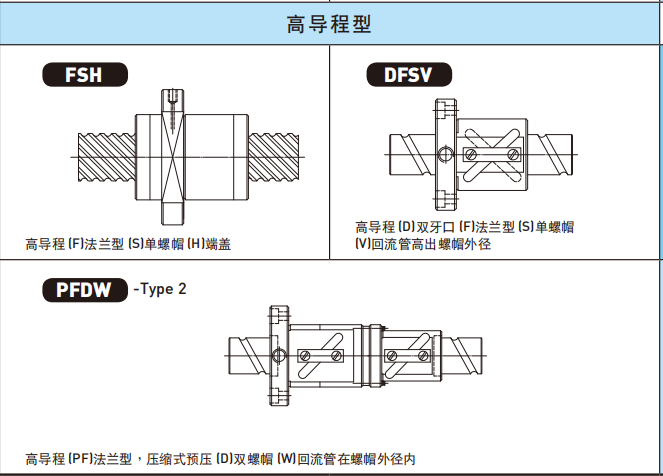 高导程型

FSH

高导程 (F)法兰型 (S)单螺帽 (H)端盖

DFSV

高导程 (D)双牙口 (F)法兰型 (S)单螺帽 (V)回流管高出螺帽外径

PFDW -Type 2

高导程 (PF)法兰型，压缩式预压 (D)双螺帽 (W)回流管在螺帽外径内